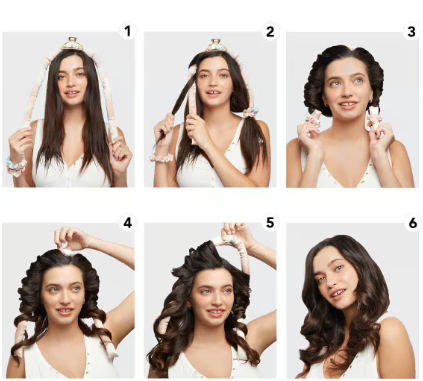 1
2
3
4
5
6